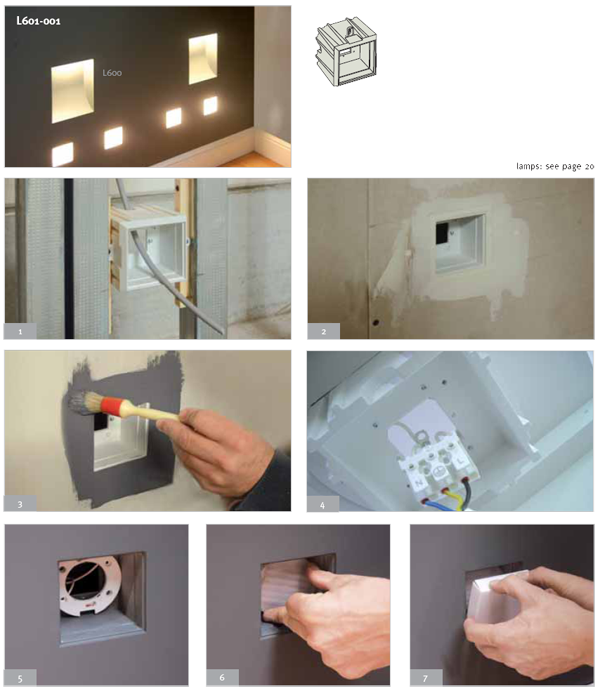 L601-001

L600

lamps: see page 20

1

2

3

4

N

L

5

6

7