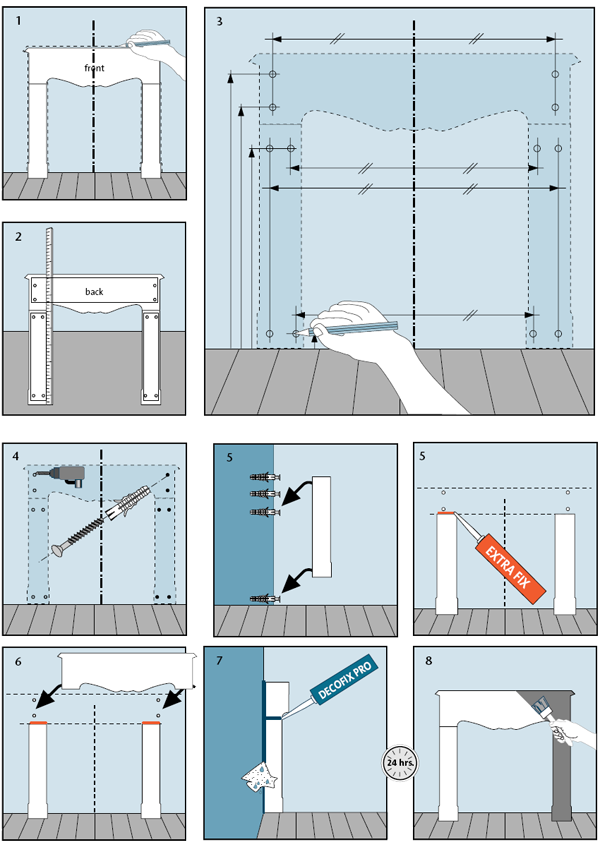 1

front

2

back

3

4

5

5

EXTRA FIX

6

7

DECOFIX PRO

24 hrs.

8