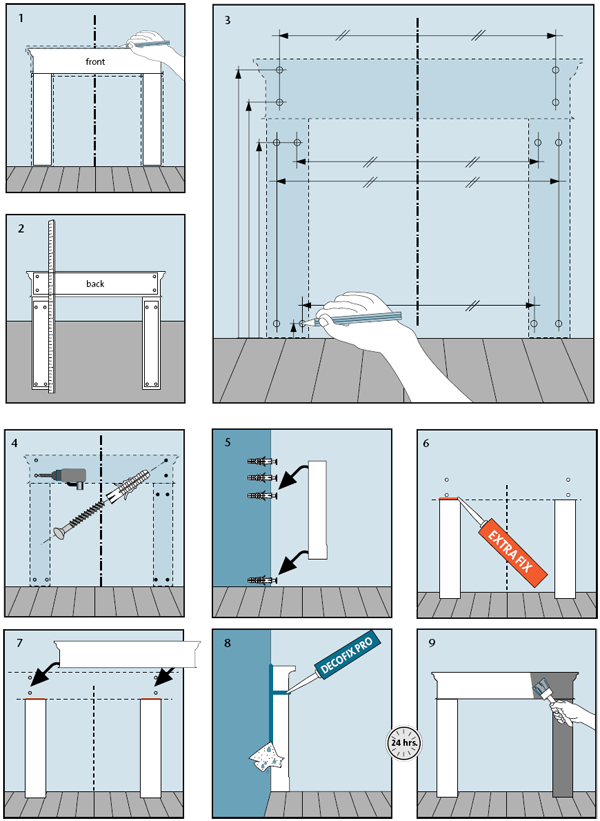 1

front

2

back

3

4

5

6

EXTRA FIX

7

8

DECOFIX PRO

24 hrs.

9